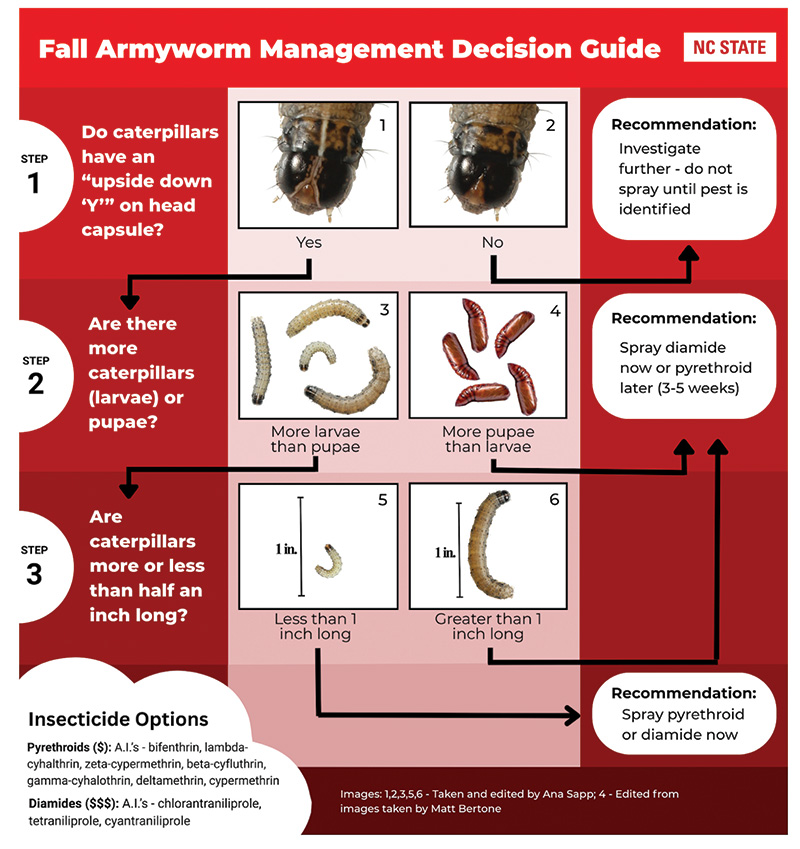 Fall Armyworm Management Decision Guide

NC STATE

STEP 1

Do caterpillars have an "upside down 'Y'" on head capsule?

1

Yes

2

No

Recommendation:
Investigate further - do not spray until pest is identified

STEP 2

Are there more caterpillars (larvae) or pupae?

3

More larvae than pupae

4

More pupae than larvae

Recommendation:
Spray diamide now or pyrethroid later (3-5 weeks)

STEP 3

Are caterpillars more or less than half an inch long?

5

1 in.

Less than 1 inch long

6

1 in.

Greater than 1 inch long

Recommendation:
Spray pyrethroid or diamide now

Insecticide Options

Pyrethroids ($): A.I.'s - bifenthrin, lambda-cyhalthrin, zeta-cypermethrin, beta-cyfluthrin, gamma-cyhalothrin, deltamethrin, cypermethrin

Diamides ($$$): A.I.'s - chlorantraniliprole, tetraniliprole, cyantraniliprole

Images: 1,2,3,5,6 - Taken and edited by Ana Sapp; 4 - Edited from images taken by Matt Bertone